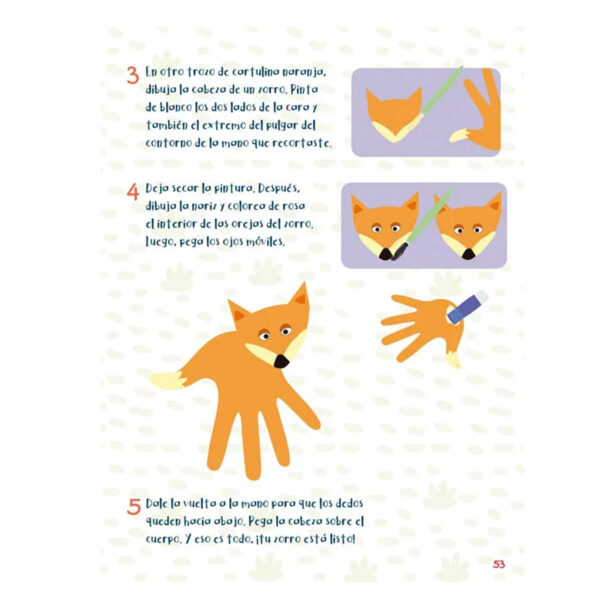 3 En otro trozo de cartulina naranja, dibuja la cabeza de un zorro. Pinta de blanco los dos lados de la cara y también el extremo del pulgar del contorno de la mano que recortaste.

4 Deja secar la pintura. Después, dibuja la nariz y colorea de rosa el interior de las orejas del zorro. Luego, pega los ojos móviles.

5 Dale la vuelta a la mano para que los dedos queden hacia abajo. Pega la cabeza sobre el cuerpo. Y eso es todo, ¡tu zorro está listo!

53