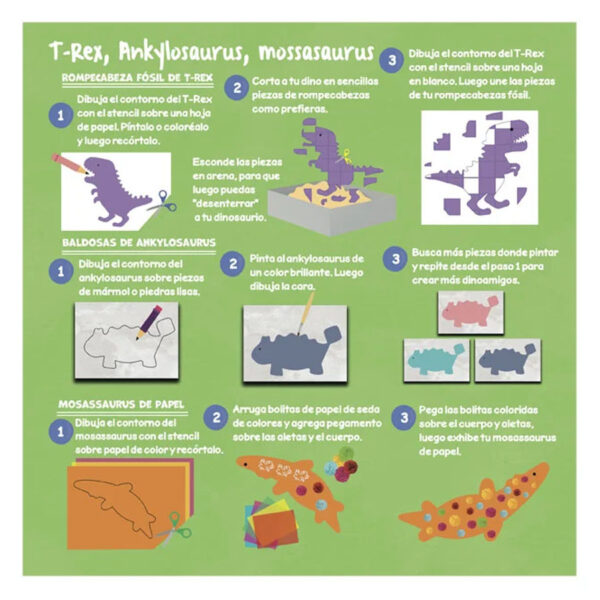 T-Rex, Ankylosaurus, mossasaurus

ROMPECABEZA FÓSIL DE T-REX

1 Dibuja el contorno del T-Rex con el stencil sobre una hoja de papel. Píntalo o coloréalo y luego recórtalo.

2 Corta a tu dino en sencillas piezas de rompecabezas como prefieras.

Esconde las piezas en arena, para que luego puedas "desenterrar" a tu dinosaurio.

3 Dibuja el contorno del T-Rex con el stencil sobre una hoja en blanco. Luego une las piezas de tu rompecabezas fósil.

BALDOSAS DE ANKYLOSAURUS

1 Dibuja el contorno del ankylosaurus sobre piezas de mármol o piedras lisas.

2 Pinta al ankylosaurus de un color brillante. Luego dibuja la cara.

3 Busca más piezas donde pintar y repite desde el paso 1 para crear más dinoamigos.

MOSASSAURUS DE PAPEL

1 Dibuja el contorno del mosassaurus con el stencil sobre papel de color y recórtalo.

2 Arruga bolitas de papel de seda de colores y agrega pegamento sobre las aletas y el cuerpo.

3 Pega las bolitas coloridas sobre el cuerpo y aletas, luego exhibe tu mosassaurus de papel.