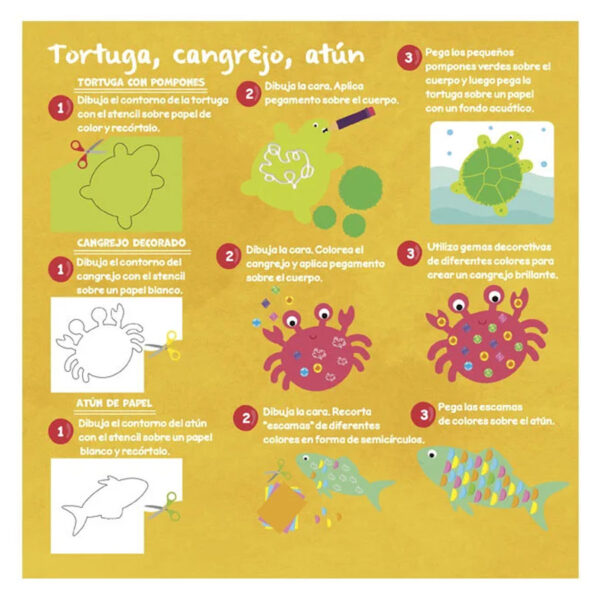 Tortuga, cangrejo, atún

TORTUGA CON POMPONES

1 Dibuja el contorno de la tortuga con el stencil sobre papel de color y recórtalo.

2 Dibuja la cara. Aplica pegamento sobre el cuerpo.

3 Pega los pequeños pompones verdes sobre el cuerpo y luego pega la tortuga sobre un papel con un fondo acuático.

CANGREJO DECORADO

1 Dibuja el contorno del cangrejo con el stencil sobre un papel blanco.

2 Dibuja la cara. Colorea el cangrejo y aplica pegamento sobre el cuerpo.

3 Utiliza gemas decorativas de diferentes colores para crear un cangrejo brillante.

ATÚN DE PAPEL

1 Dibuja el contorno del atún con el stencil sobre un papel blanco y recórtalo.

2 Dibuja la cara. Recorta "escamas" de diferentes colores en forma de semicírculos.

3 Pega las escamas de colores sobre el atún.